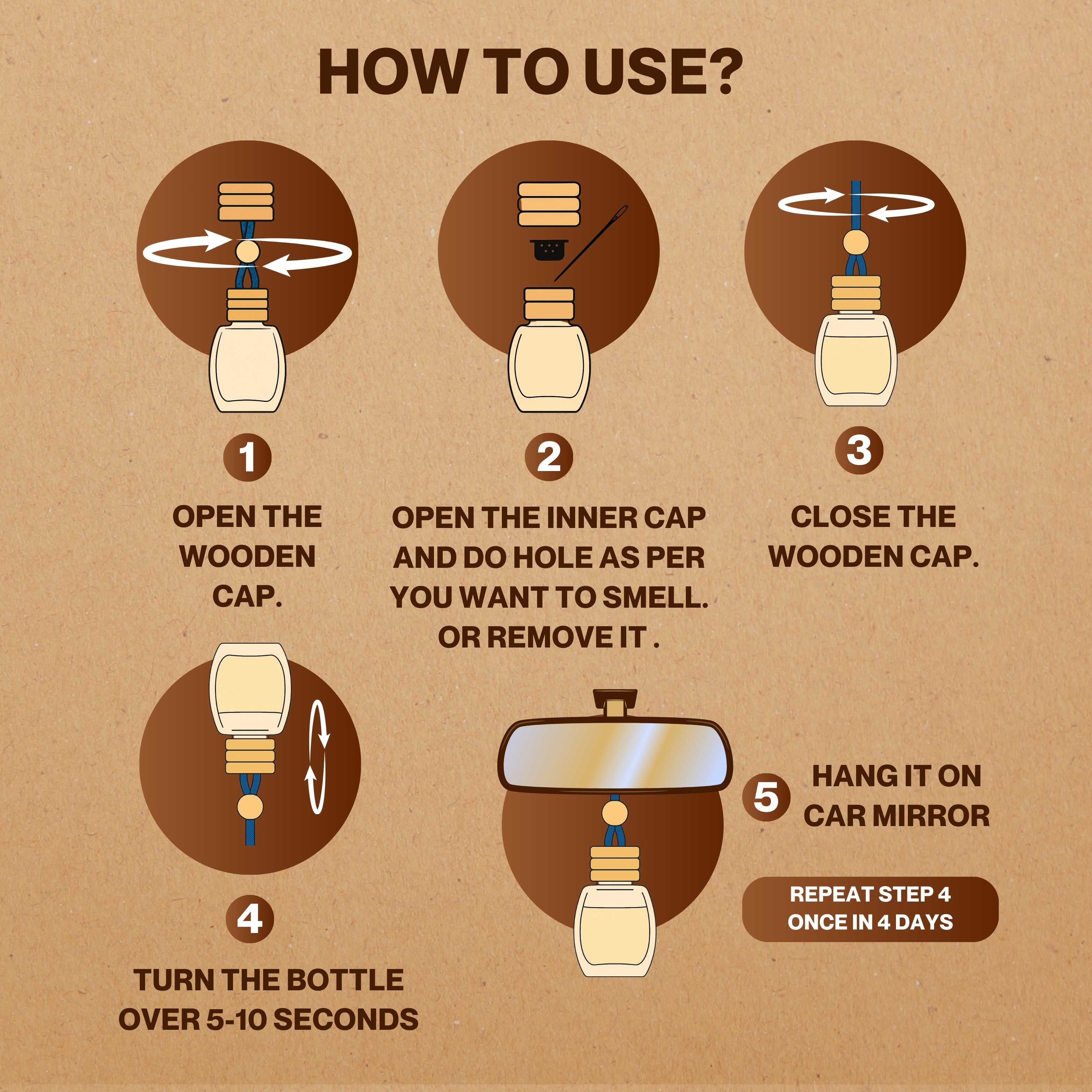 HOW TO USE?

1

OPEN THE WOODEN CAP.

2

OPEN THE INNER CAP AND DO HOLE AS PER YOU WANT TO SMELL. OR REMOVE IT .

3

CLOSE THE WOODEN CAP.

4

TURN THE BOTTLE OVER 5-10 SECONDS

5

HANG IT ON CAR MIRROR

REPEAT STEP 4 ONCE IN 4 DAYS